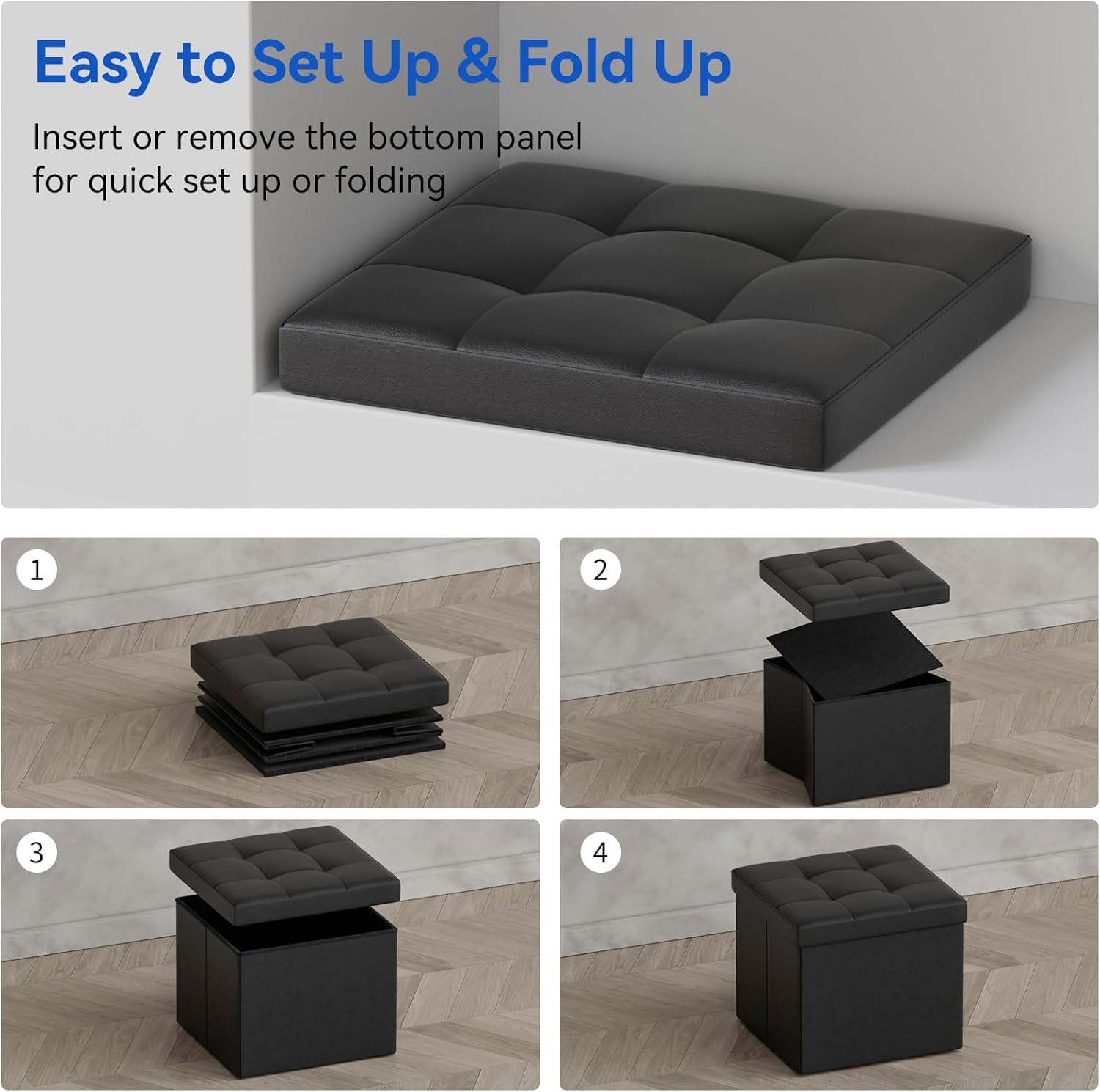 Easy to Set Up & Fold Up

Insert or remove the bottom panel for quick set up or folding

1

2

3

4